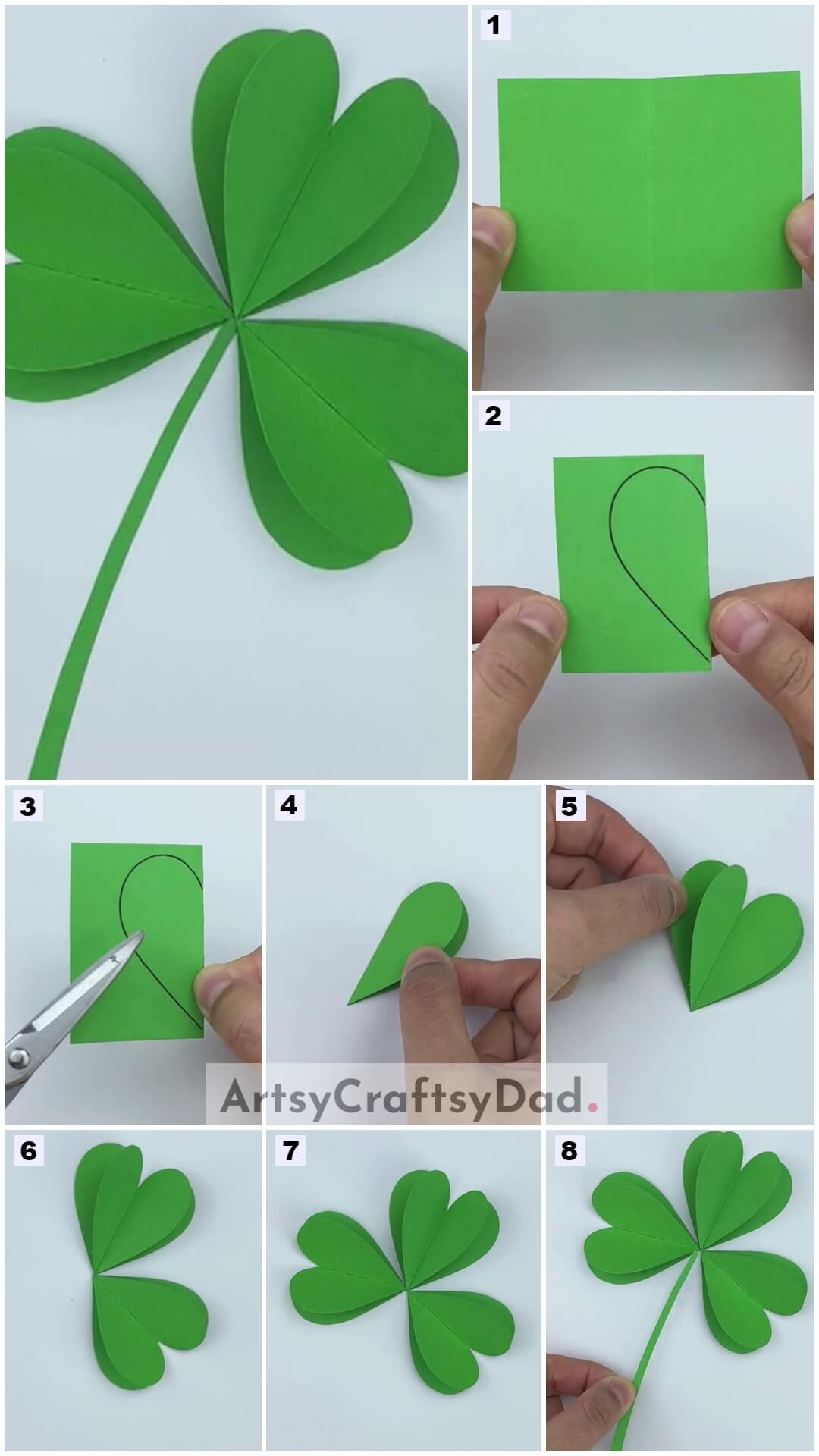 1

2

3

4

5

ArtsyCraftsyDad.

6

7

8