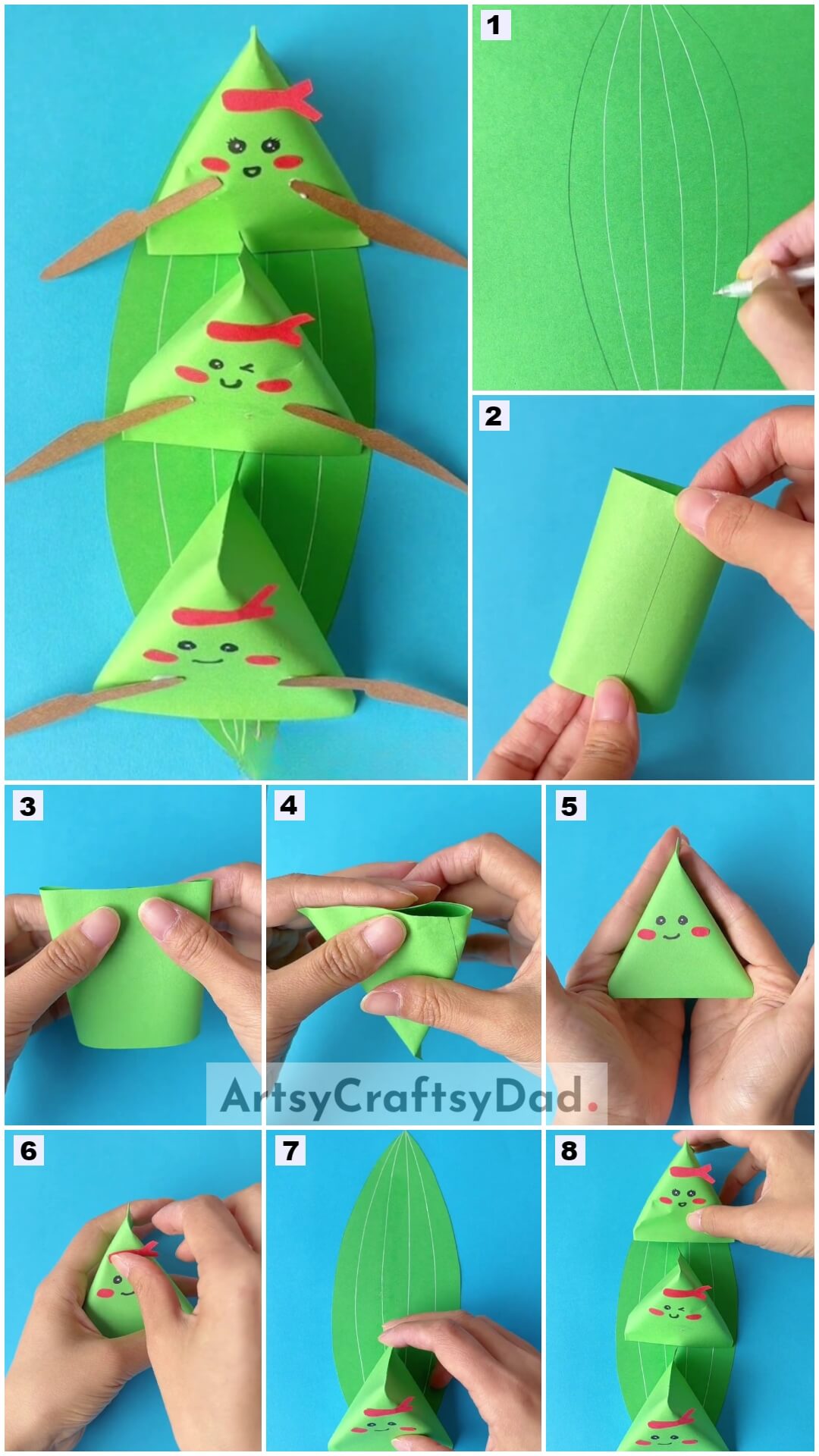 1

2

3

4

5

ArtsyCraftsyDad.

6

7

8