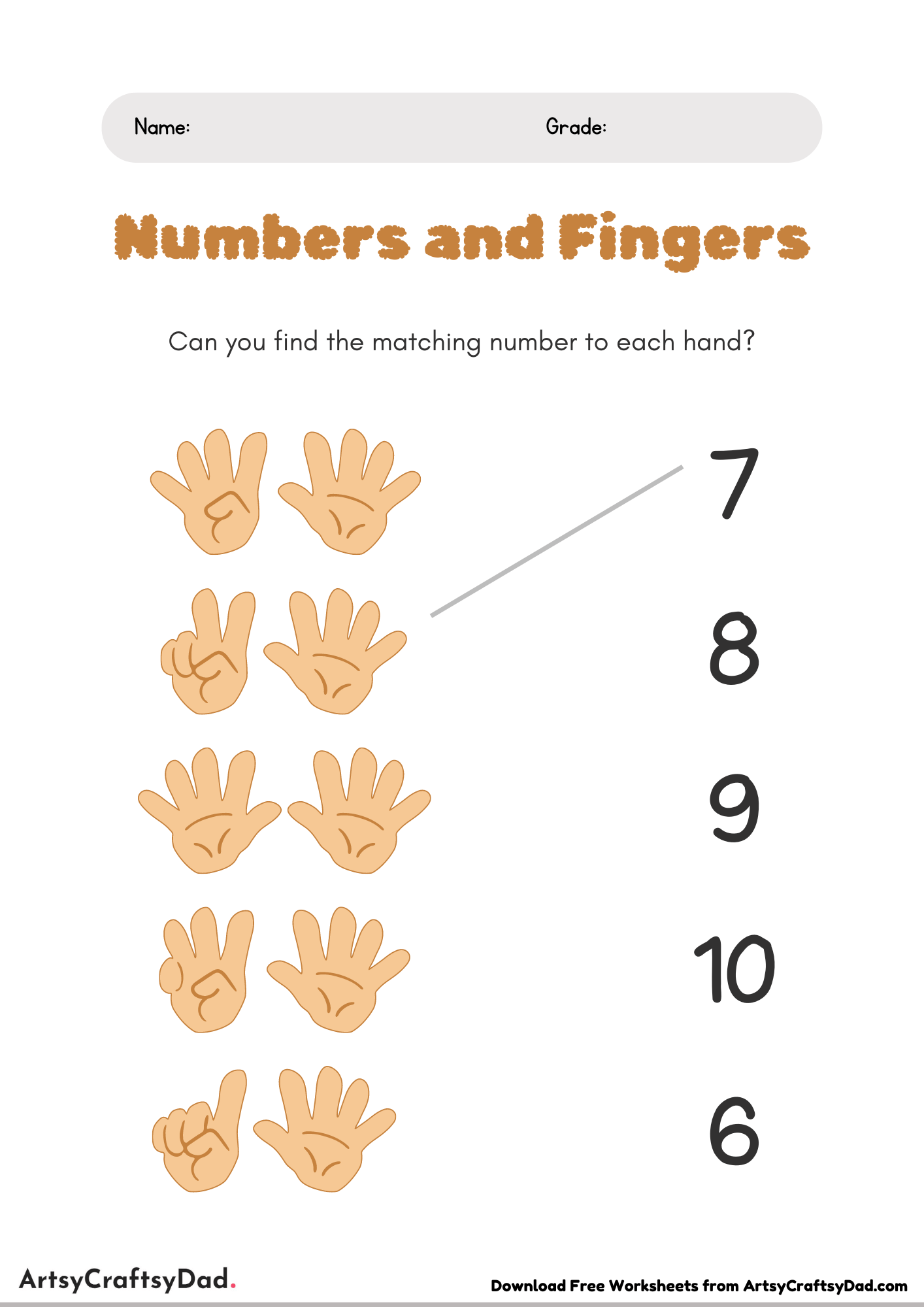 Name:

Grade:

Numbers and Fingers

Can you find the matching number to each hand?

7

8

9

10

6

ArtsyCraftsyDad.

Download Free Worksheets from ArtsyCraftsyDad.com