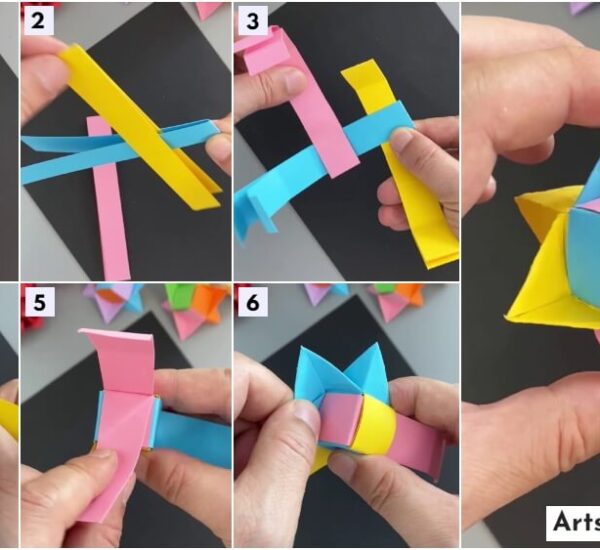 2
3
5
6
Arts