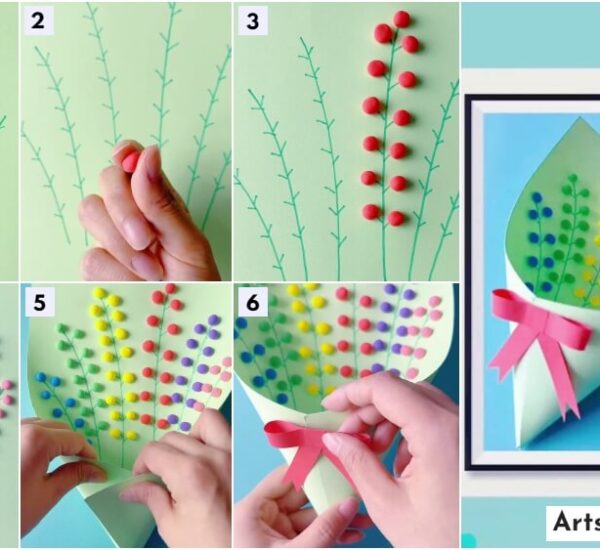 2

3

5

6

Arts